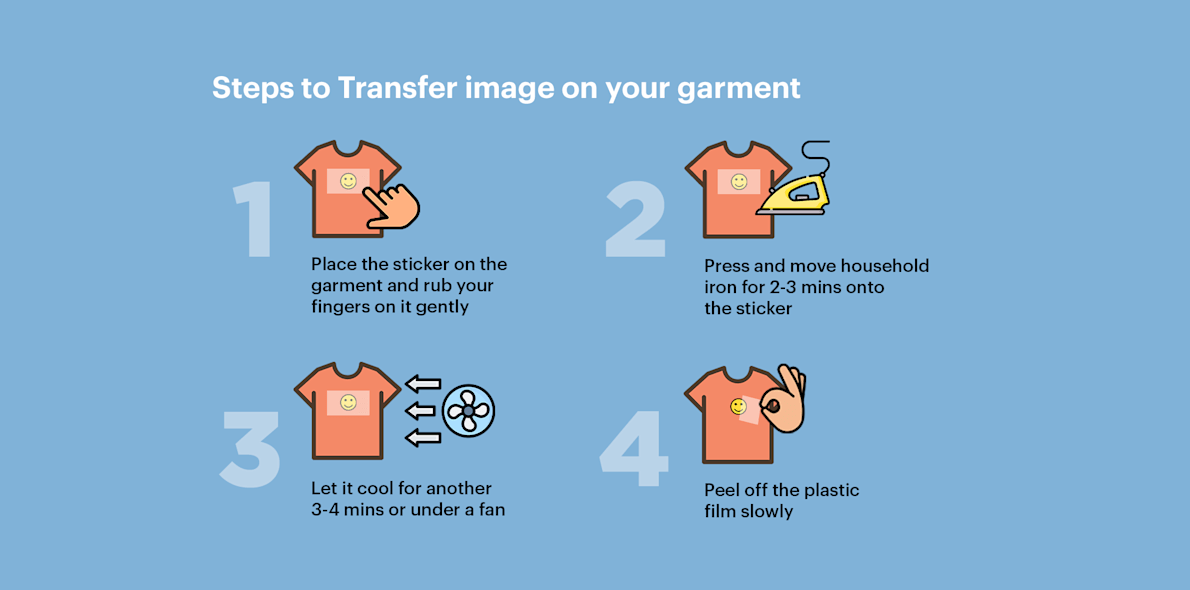 Steps to Transfer image on your garment

1

Place the sticker on the garment and rub your fingers on it gently

2

Press and move household iron for 2-3 mins onto the sticker

3

Let it cool for another 3-4 mins or under a fan

4

Peel off the plastic film slowly